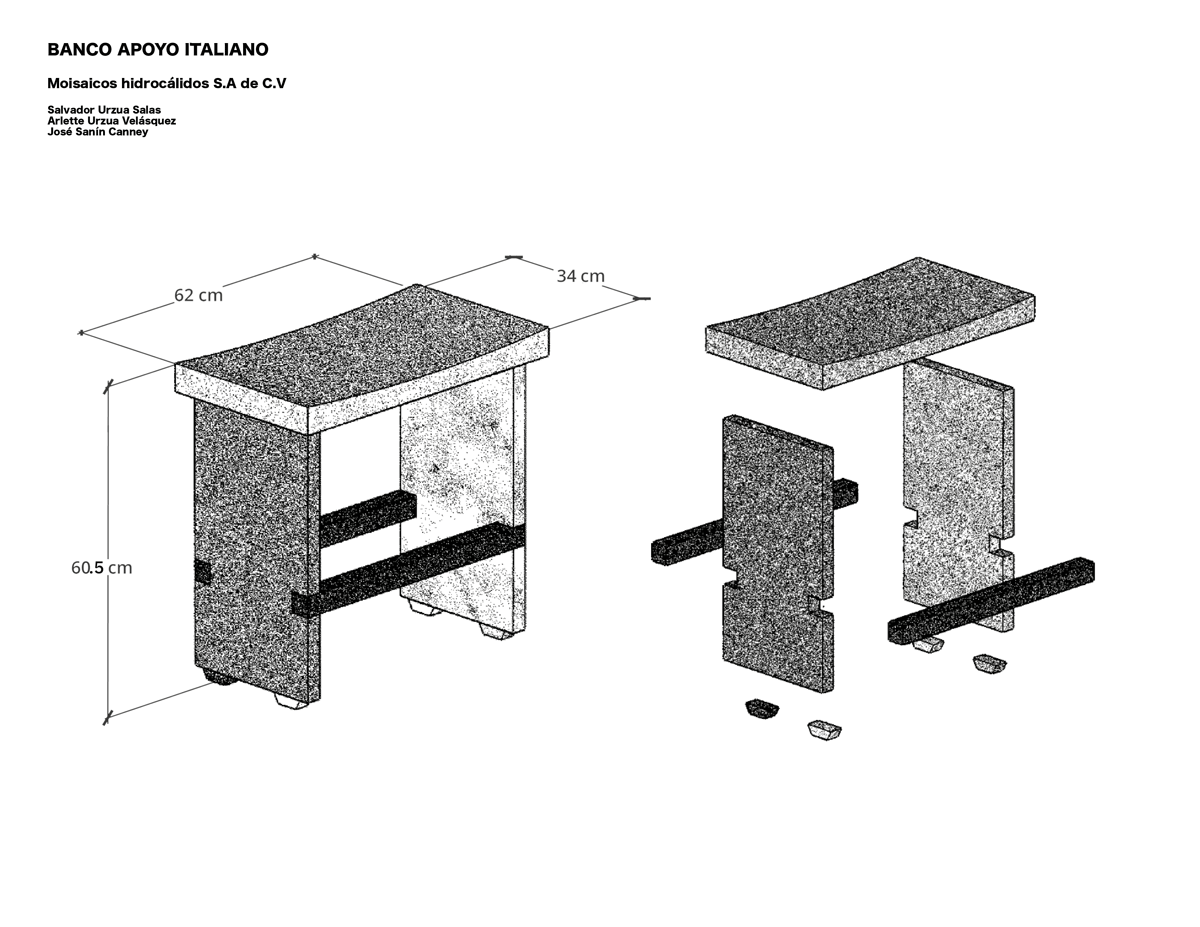 BANCO APOYO ITALIANO

Moisaicos hidrocálidos S.A de C.V

Salvador Urzua Salas
Arlette Urzua Velásquez
José Sanín Canney

62 cm

34 cm

60.5 cm